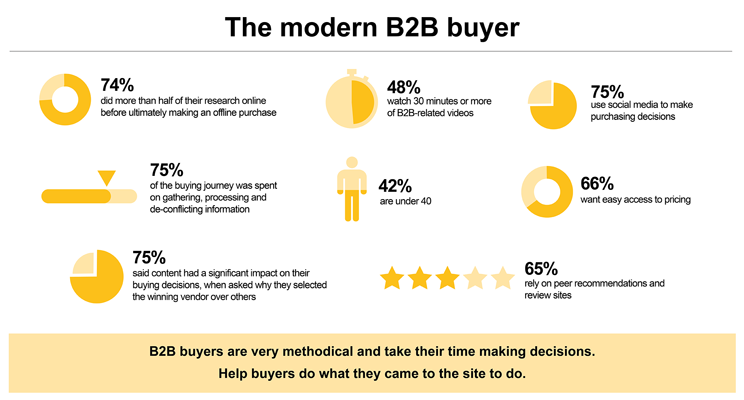 The modern B2B buyer

74%
did more than half of their research online before ultimately making an offline purchase

48%
watch 30 minutes or more of B2B-related videos

75%
use social media to make purchasing decisions

75%
of the buying journey was spent on gathering, processing and de-conflicting information

42%
are under 40

66%
want easy access to pricing

75%
said content had a significant impact on their buying decisions, when asked why they selected the winning vendor over others

65%
rely on peer recommendations and review sites

B2B buyers are very methodical and take their time making decisions.
Help buyers do what they came to the site to do.